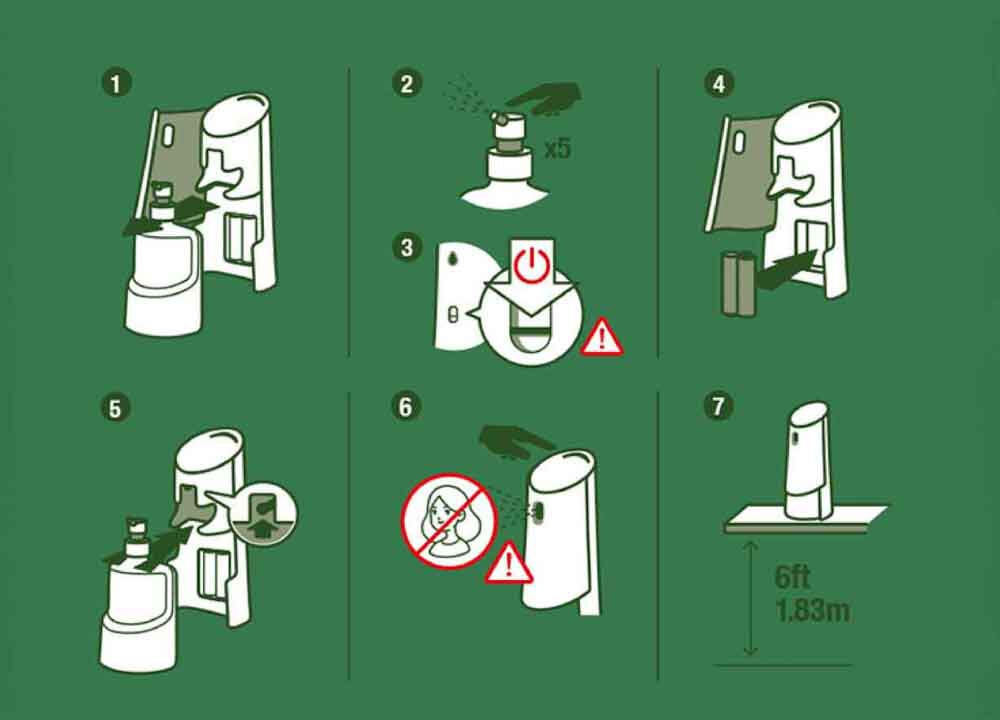 1

2

x5

3

4

5

6

7

6ft
1.83m