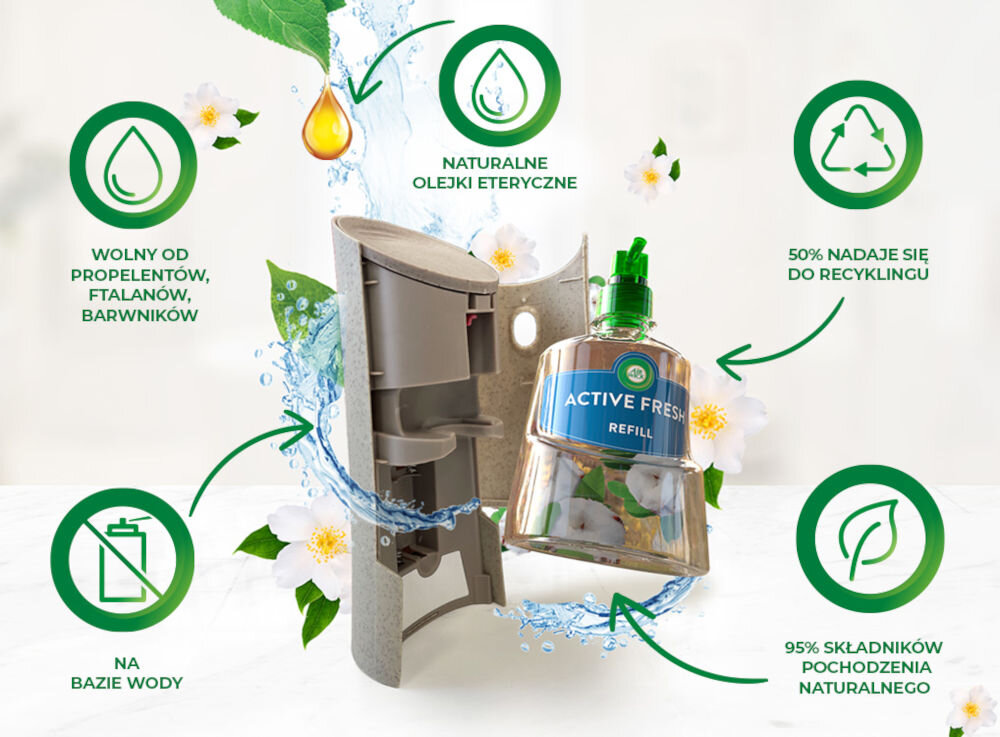 NATURALNE OLEJKI ETERYCZNE

WOLNY OD PROPELENTÓW, FTALANÓW, BARWNIKÓW

50% NADAJE SIĘ DO RECYKLINGU

ACTIVE FRESH
REFILL

NA BAZIE WODY

95% SKŁADNIKÓW POCHODZENIA NATURALNEGO