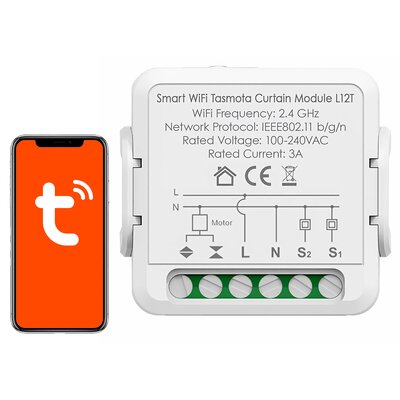 Smart WiFi Tasmota Curtain Module L12T
WiFi Frequency: 2.4 GHz
Network Protocol: IEEE802.11 b/g/n
Rated Voltage: 100-240VAC
Rated Current: 3A

CE

L
N
Motor
L N $S_2$ $S_1$